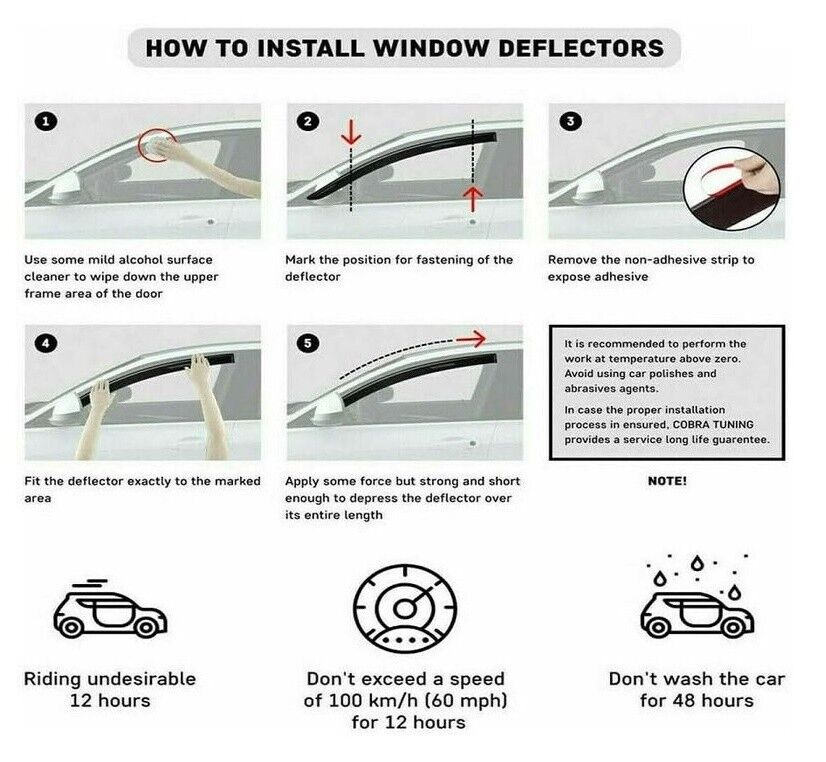 HOW TO INSTALL WINDOW DEFLECTORS

1

Use some mild alcohol surface cleaner to wipe down the upper frame area of the door

2

Mark the position for fastening of the deflector

3

Remove the non-adhesive strip to expose adhesive

4

Fit the deflector exactly to the marked area

5

Apply some force but strong and short enough to depress the deflector over its entire length

It is recommended to perform the work at temperature above zero. Avoid using car polishes and abrasives agents.

In case the proper installation process in ensured, COBRA TUNING provides a service long life guarentee.

NOTE!

Riding undesirable 12 hours

Don't exceed a speed of 100 km/h (60 mph) for 12 hours

Don't wash the car for 48 hours